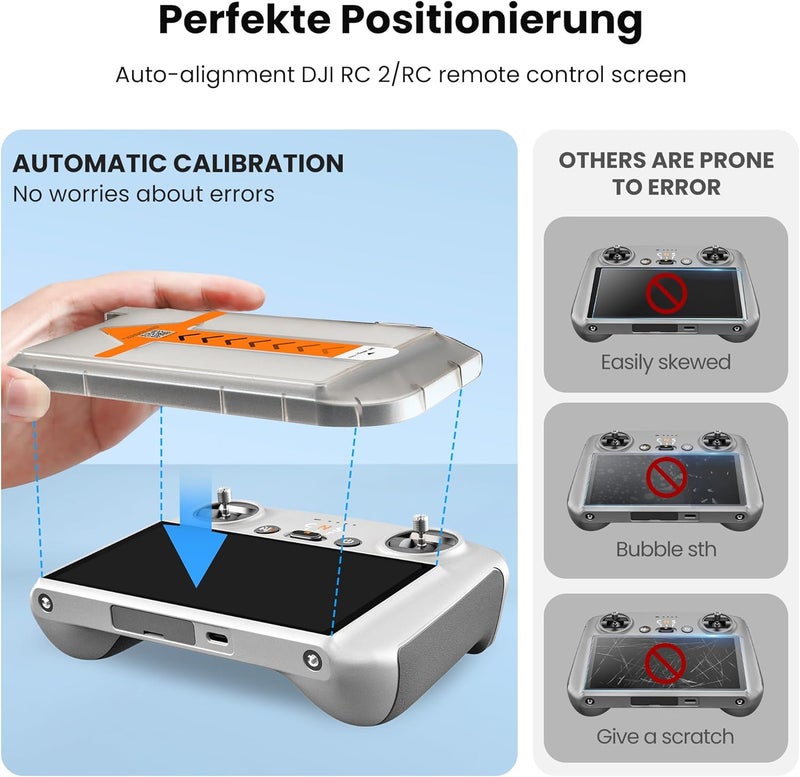 Perfekte Positionierung

Auto-alignment DJI RC 2/RC remote control screen

AUTOMATIC CALIBRATION
No worries about errors

OTHERS ARE PRONE TO ERROR

Easily skewed

Bubble sth

Give a scratch